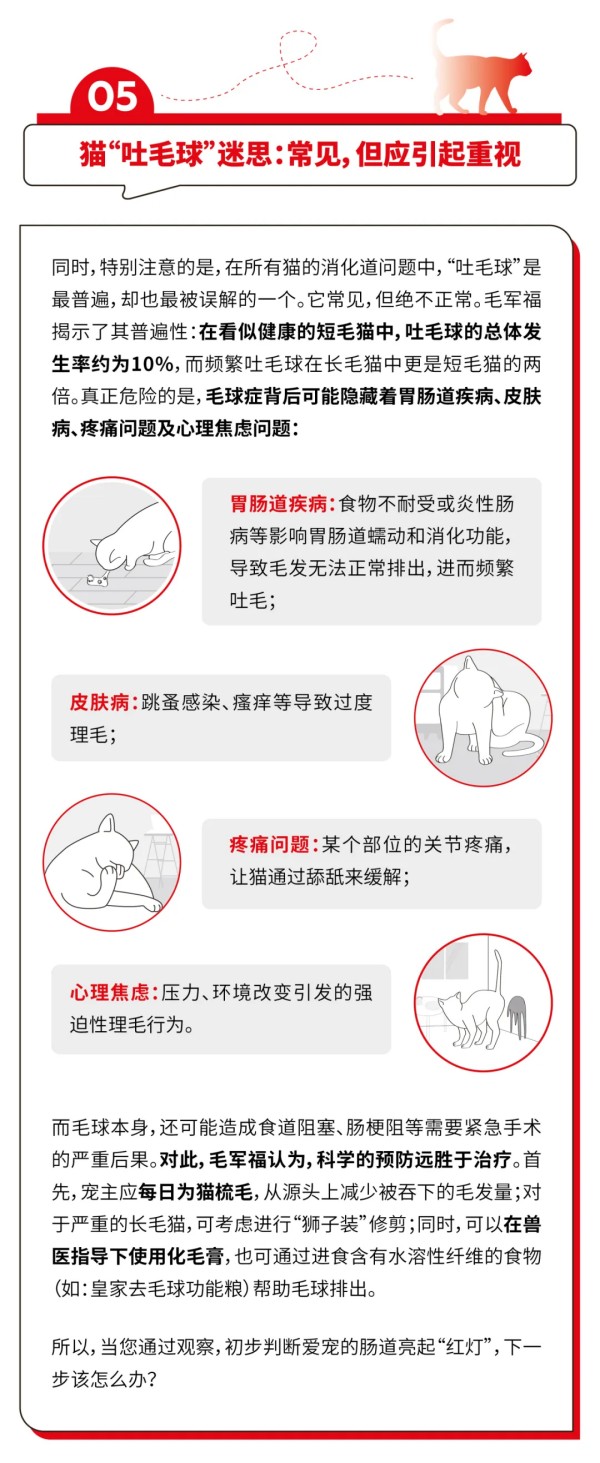 05

猫“吐毛球”迷思：常见，但应引起重视

同时，特别注意的是，在所有猫的消化道问题中，“吐毛球”是最普遍，却也最被误解的一个。它常见，但绝不正常。毛军福揭示了其普遍性：在看似健康的短毛猫中，吐毛球的总体发生率约为10%，而频繁吐毛球在长毛猫中更是短毛猫的两倍。真正危险的是，毛球症背后可能隐藏着胃肠道疾病、皮肤病、疼痛问题及心理焦虑问题：

胃肠道疾病：食物不耐受或炎性肠病等影响胃肠道蠕动和消化功能，导致毛发无法正常排出，进而频繁吐毛；

皮肤病：跳蚤感染、瘙痒等导致过度理毛；

疼痛问题：某个部位的关节疼痛，让猫通过舔舐来缓解；

心理焦虑：压力、环境改变引发的强迫性理毛行为。

而毛球本身，还可能造成食道阻塞、肠梗阻等需要紧急手术的严重后果。对此，毛军福认为，科学的预防远胜于治疗。首先，宠主应每日为猫梳毛，从源头上减少被吞下的毛发量；对于严重的长毛猫，可考虑进行“狮子装”修剪；同时，可以在兽医指导下使用化毛膏，也可通过进食含有水溶性纤维的食物(如：皇家去毛球功能粮）帮助毛球排出。

所以，当您通过观察，初步判断爱宠的肠道亮起“红灯”，下一步该怎么办？