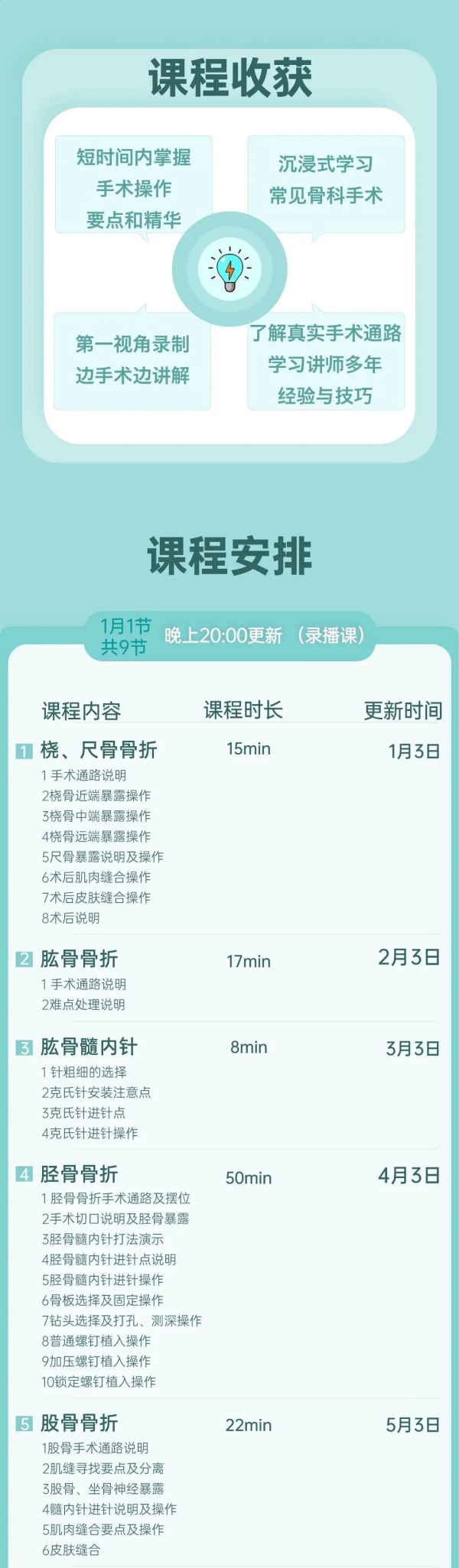 课程收获

短时间内掌握
手术操作
要点和精华

沉浸式学习
常见骨科手术

第一视角录制
边手术边讲解

了解真实手术通路
学习讲师多年
经验与技巧

课程安排

1月1节
共9节

晚上20:00更新 （录播课）

课程内容 课程时长 更新时间

1 桡、尺骨骨折 15min 1月3日
1手术通路说明
2桡骨近端暴露操作
3桡骨中端暴露操作
4桡骨远端暴露操作
5尺骨暴露说明及操作
6术后肌肉缝合操作
7术后皮肤缝合操作
8术后说明

2 肱骨骨折 17min 2月3日
1手术通路说明
2难点处理说明

3 肱骨髓内针 8min 3月3日
1针粗细的选择
2克氏针安装注意点
3克氏针进针点
4克氏针进针操作

4 胫骨骨折 50min 4月3日
1胫骨骨折手术通路及摆位
2手术切口说明及胫骨暴露
3胫骨髓内针打法演示
4胫骨髓内针进针点说明
5胫骨髓内针进针操作
6骨板选择及固定操作
7钻头选择及打孔、测深操作
8普通螺钉植入操作
9加压螺钉植入操作
10锁定螺钉植入操作

5 股骨骨折 22min 5月3日
1股骨手术通路说明
2肌缝寻找要点及分离
3股骨、坐骨神经暴露
4髓内针进针说明及操作
5肌肉缝合要点及操作
6皮肤缝合