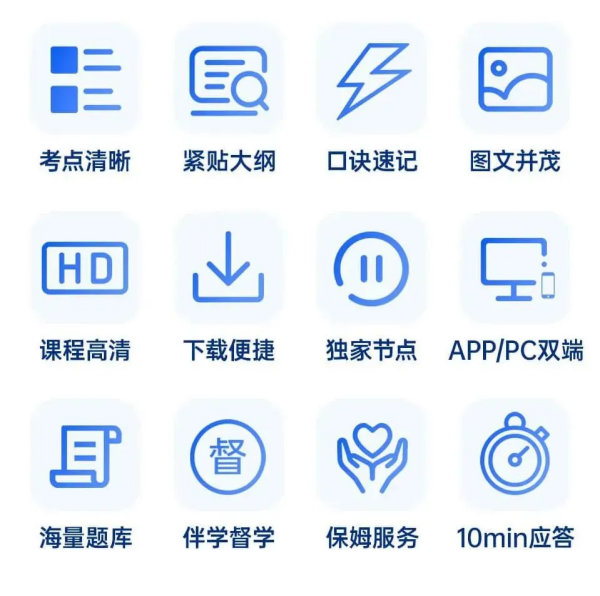 考点清晰

紧贴大纲

口诀速记

图文并茂

HD

课程高清

下载便捷

独家节点

APP/PC双端

海量题库

督

伴学督学

保姆服务

10min应答