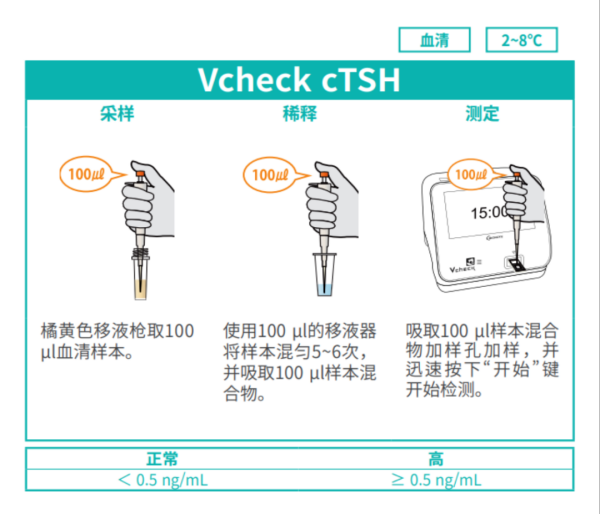 血清 2~8℃

Vcheck cTSH

采样

100μl

橘黄色移液枪取100 μl血清样本。

稀释

100μl

使用100 μl的移液器将样本混匀5~6次，并吸取100 μl样本混合物。

测定

100μl

15:00

Vcheck

吸取100 μl样本混合物加样孔加样，并迅速按下“开始”键开始检测。

| 正常 | 高 |
|---|---|
| ＜ 0.5 ng/mL | ≥ 0.5 ng/mL |