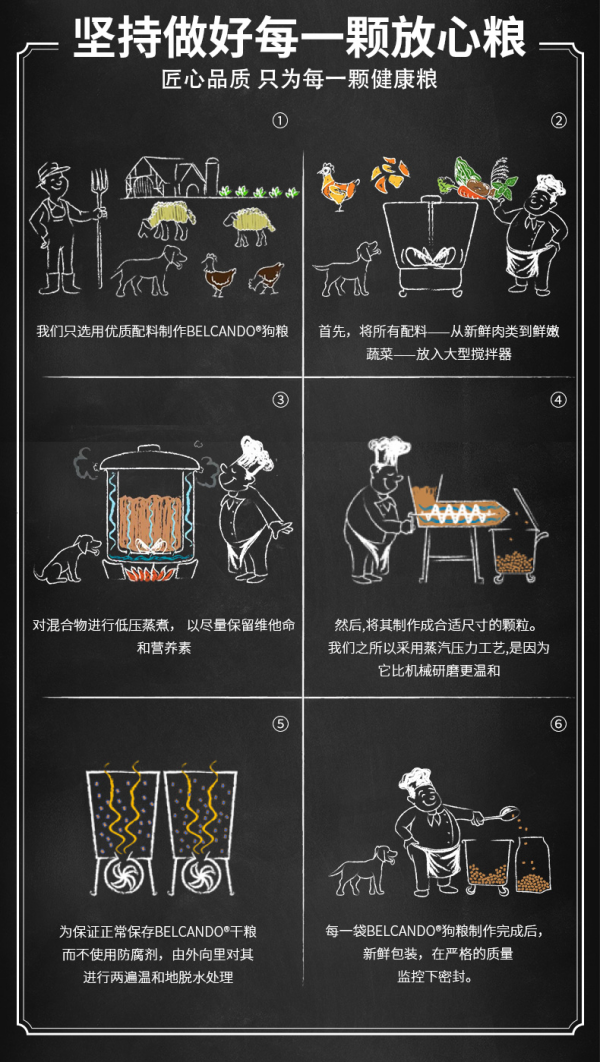 坚持做好每一颗放心粮

匠心品质 只为每一颗健康粮

①

我们只选用优质配料制作BELCANDO®狗粮

②

首先，将所有配料——从新鲜肉类到鲜嫩蔬菜——放入大型搅拌器

③

对混合物进行低压蒸煮， 以尽量保留维他命和营养素

④

然后,将其制作成合适尺寸的颗粒。我们之所以采用蒸汽压力工艺,是因为它比机械研磨更温和

⑤

为保证正常保存BELCANDO®干粮而不使用防腐剂，由外向里对其进行两遍温和地脱水处理

⑥

每一袋BELCANDO®狗粮制作完成后，新鲜包装，在严格的质量监控下密封。