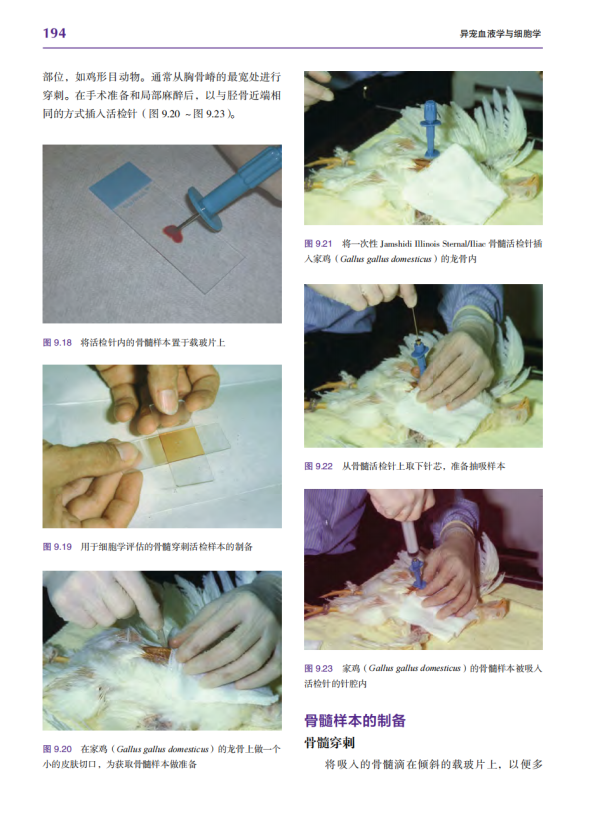 194

异宠血液学与细胞学

部位，如鸡形目动物。通常从胸骨嵴的最宽处进行穿刺。在手术准备和局部麻醉后，以与胫骨近端相同的方式插入活检针（图 9.20 ~ 图 9.23）。

图 9.18 将活检针内的骨髓样本置于载玻片上

图 9.19 用于细胞学评估的骨髓穿刺活检样本的制备

图 9.20 在家鸡（Gallus gallus domesticus）的龙骨上做一个小的皮肤切口，为获取骨髓样本做准备

图 9.21 将一次性 Jamshidi Illinois Sternal/Iliac 骨髓活检针插入家鸡（Gallus gallus domesticus）的龙骨内

图 9.22 从骨髓活检针上取下针芯，准备抽吸样本

图 9.23 家鸡（Gallus gallus domesticus）的骨髓样本被吸入活检针的针腔内

骨髓样本的制备

骨髓穿刺

将吸入的骨髓滴在倾斜的载玻片上，以便多