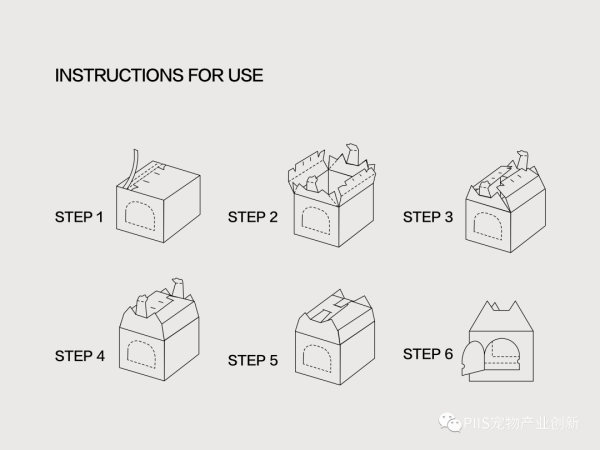 INSTRUCTIONS FOR USE

STEP 1

STEP 2

STEP 3

STEP 4

STEP 5

STEP 6

PIIS宠物产业创新