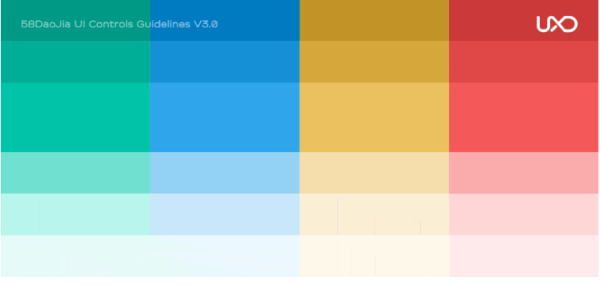 58DaoJia UI Controls Guidelines V3.0

UXO