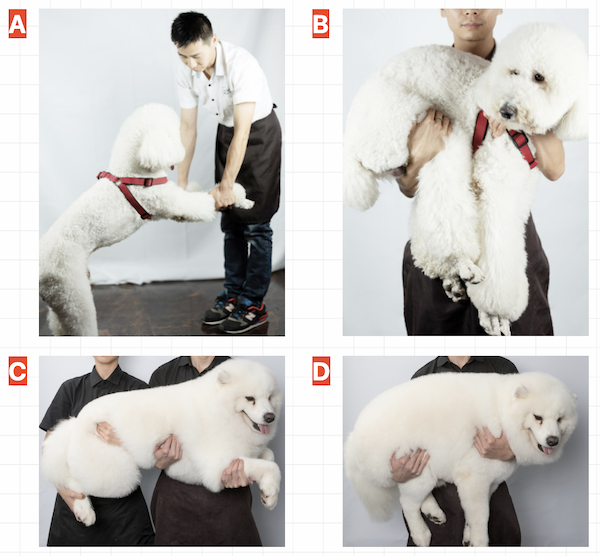 A

B

C

D