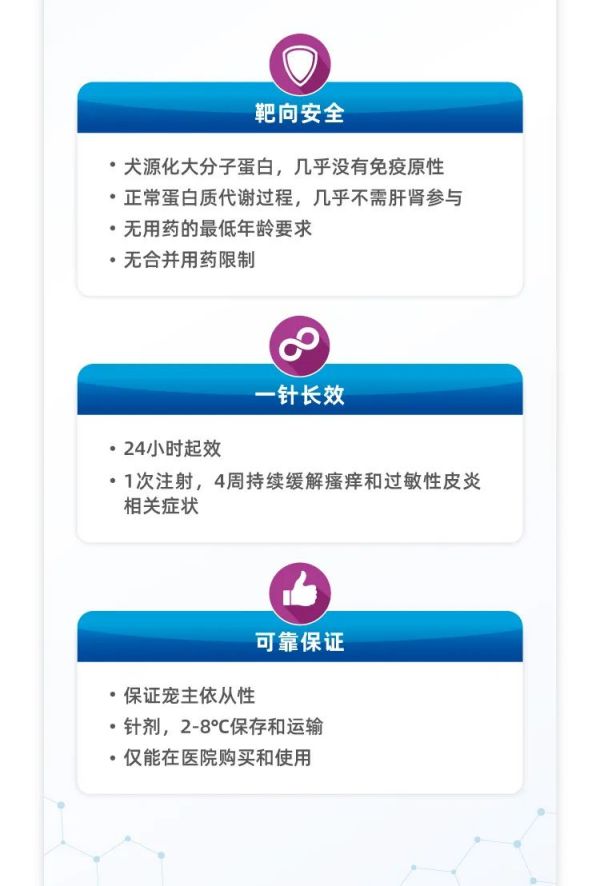 靶向安全

• 犬源化大分子蛋白，几乎没有免疫原性
• 正常蛋白质代谢过程，几乎不需肝肾参与
• 无用药的最低年龄要求
• 无合并用药限制

一针长效

• 24小时起效
• 1次注射，4周持续缓解瘙痒和过敏性皮炎相关症状

可靠保证

• 保证宠主依从性
• 针剂，2-8℃保存和运输
• 仅能在医院购买和使用