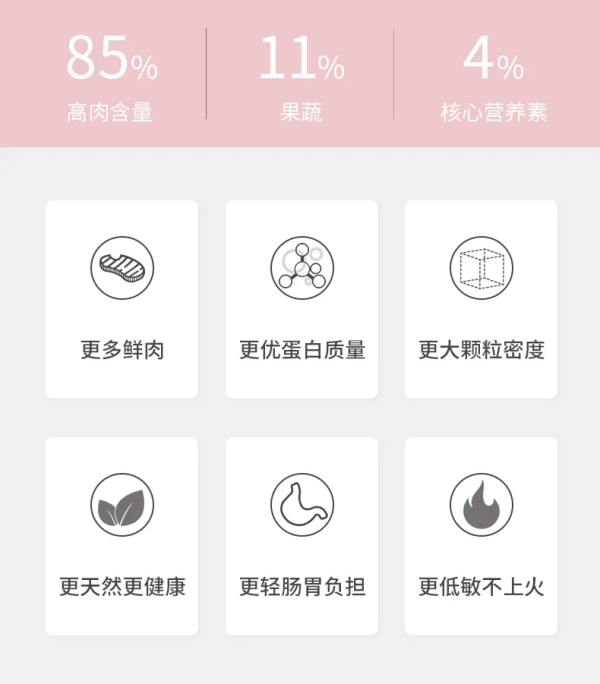 85%
高肉含量

11%
果蔬

4%
核心营养素

更多鲜肉

更优蛋白质量

更大颗粒密度

更天然更健康

更轻肠胃负担

更低敏不上火