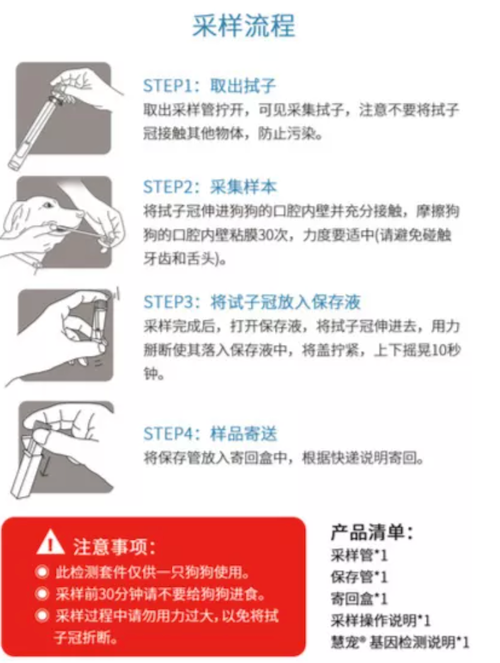 采样流程

STEP1：取出拭子
取出采样管拧开，可见采集拭子，注意不要将拭子冠接触其他物体，防止污染。

STEP2：采集样本
将拭子冠伸进狗狗的口腔内壁并充分接触，摩擦狗狗的口腔内壁粘膜30次，力度要适中(请避免碰触牙齿和舌头)。

STEP3：将试子冠放入保存液
采样完成后，打开保存液，将拭子冠伸进去，用力掰断使其落入保存液中，将盖拧紧，上下摇晃10秒钟。

STEP4：样品寄送
将保存管放入寄回盒中，根据快递说明寄回。

注意事项：
此检测套件仅供一只狗狗使用。
采样前30分钟请不要给狗狗进食。
采样过程中请勿用力过大，以免将拭子冠折断。

产品清单：
采样管*1
保存管*1
寄回盒*1
采样操作说明*1
慧宠® 基因检测说明*1