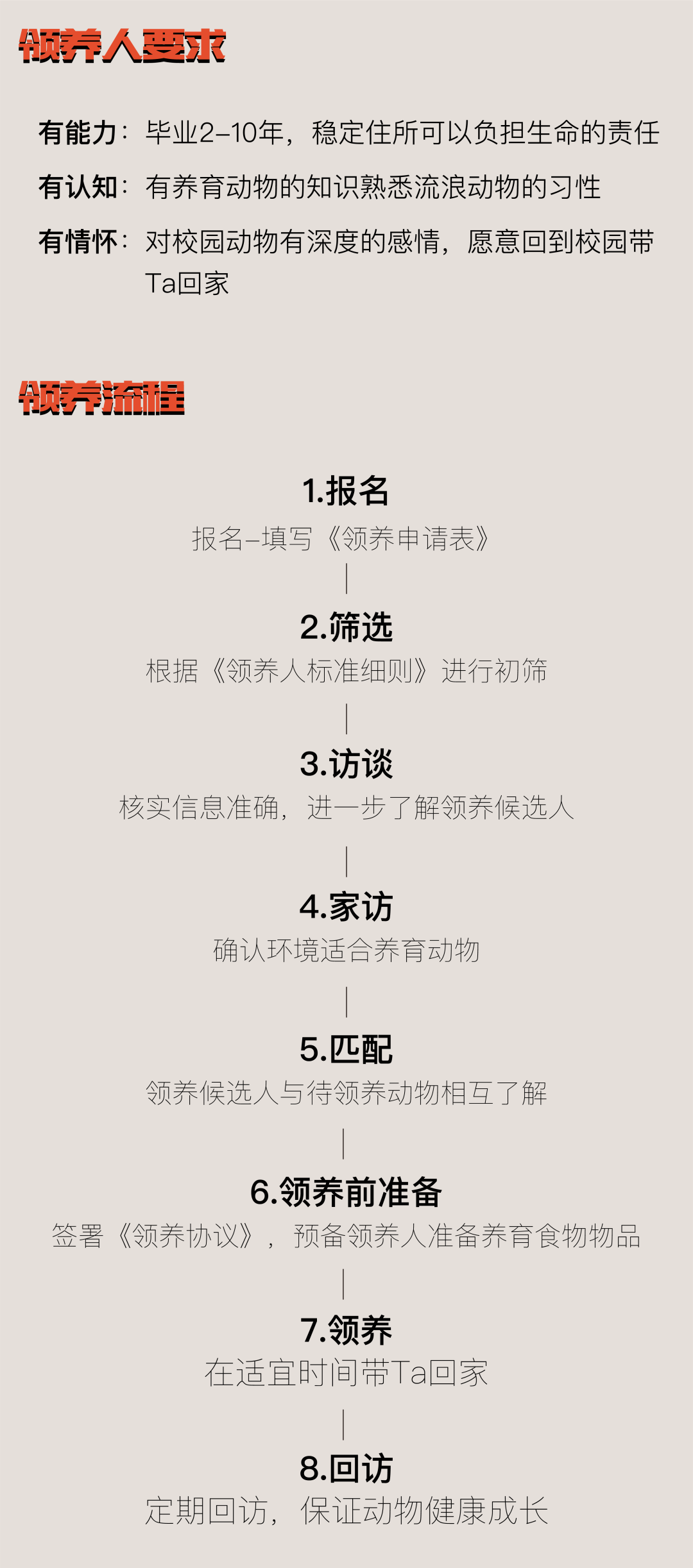 领养人要求

有能力：毕业2–10年，稳定住所可以负担生命的责任

有认知：有养育动物的知识熟悉流浪动物的习性

有情怀：对校园动物有深度的感情，愿意回到校园带Ta回家

领养流程

1.报名
报名–填写《领养申请表》

2.筛选
根据《领养人标准细则》进行初筛

3.访谈
核实信息准确，进一步了解领养候选人

4.家访
确认环境适合养育动物

5.匹配
领养候选人与待领养动物相互了解

6.领养前准备
签署《领养协议》，预备领养人准备养育食物物品

7.领养
在适宜时间带Ta回家

8.回访
定期回访，保证动物健康成长