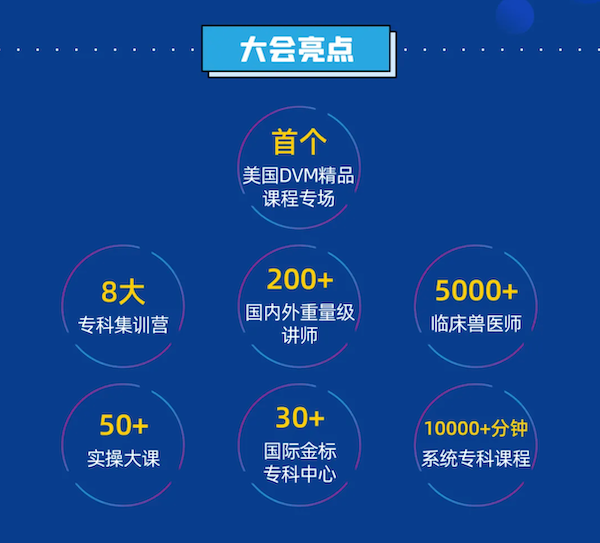 大会亮点

首个
美国DVM精品课程专场

8大
专科集训营

200+
国内外重量级讲师

5000+
临床兽医师

50+
实操大课

30+
国际金标专科中心

10000+分钟
系统专科课程